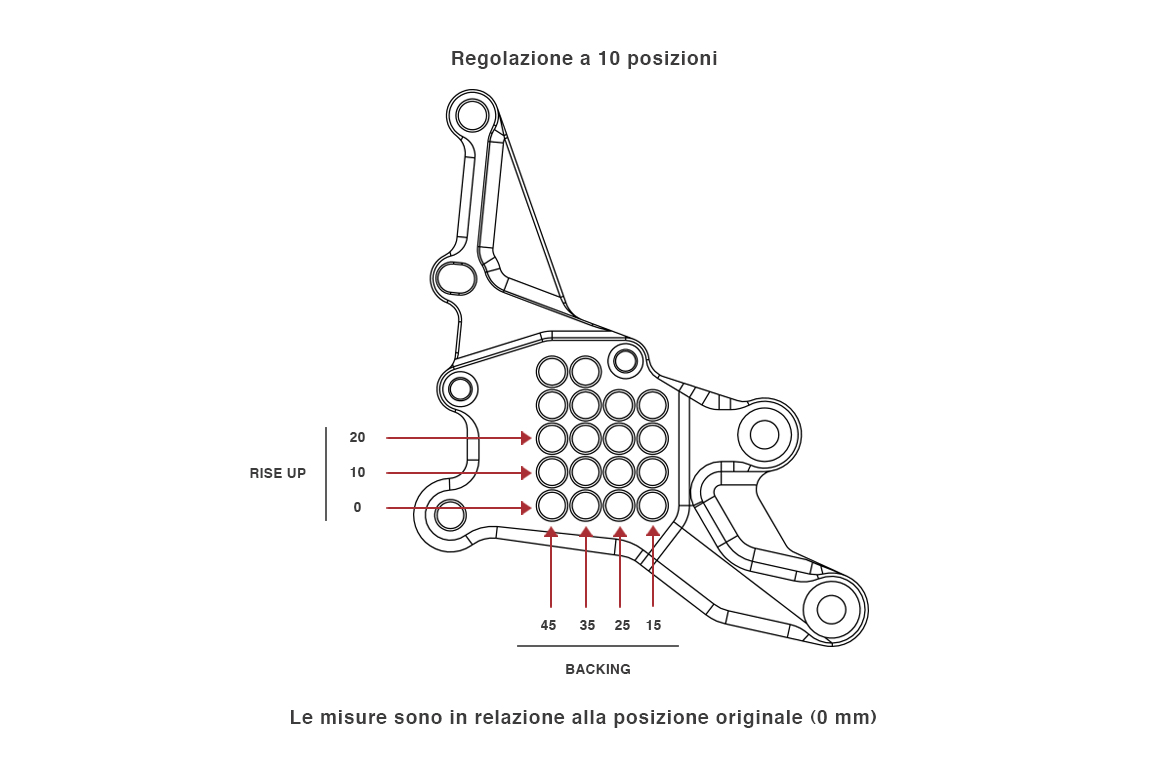 Regolazione a 10 posizioni

RISE UP
20
10
0

45 35 25 15
BACKING

Le misure sono in relazione alla posizione originale (0 mm)