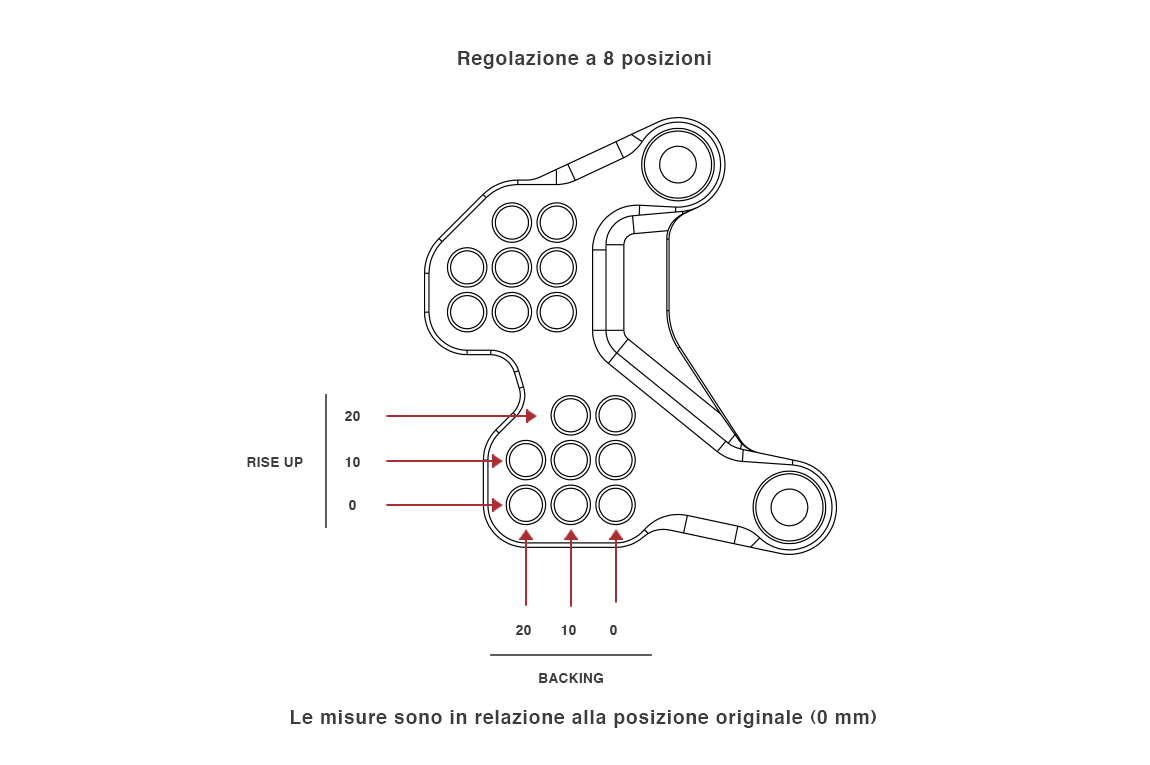 Regolazione a 8 posizioni

RISE UP

20

10

0

20 10 0

BACKING

Le misure sono in relazione alla posizione originale (0 mm)