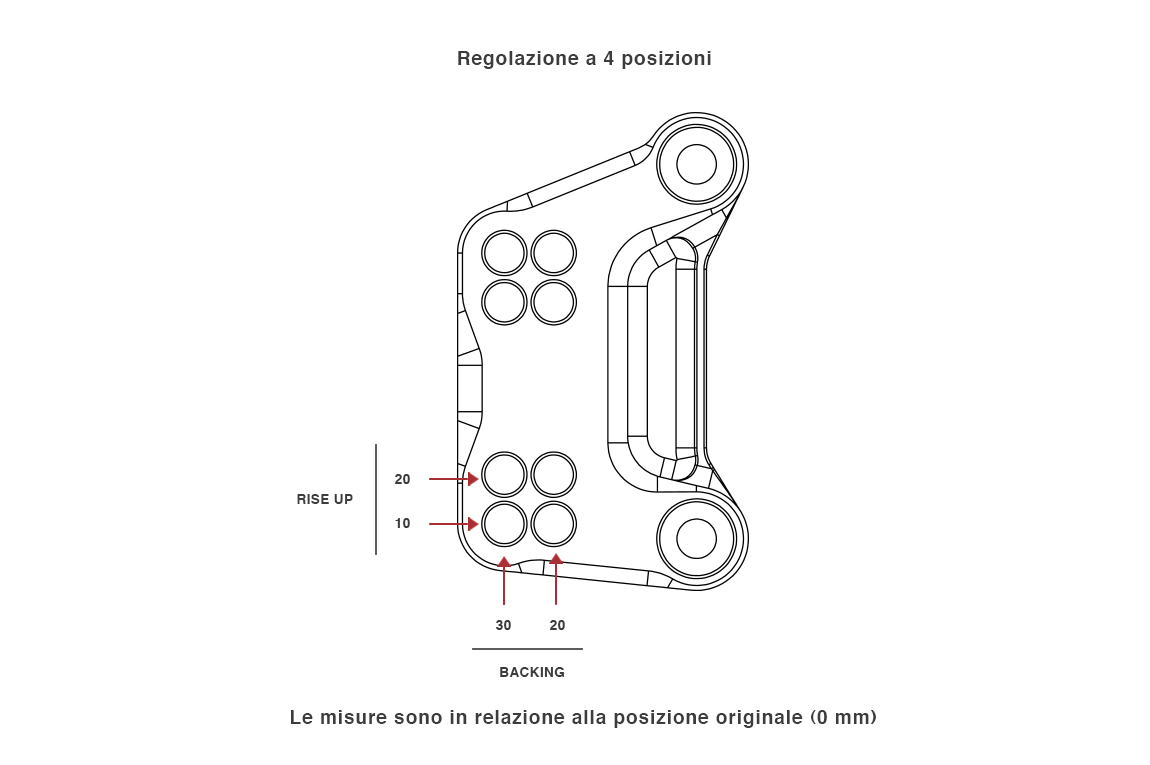 Regolazione a 4 posizioni

RISE UP

20

10

30

20

BACKING

Le misure sono in relazione alla posizione originale (0 mm)