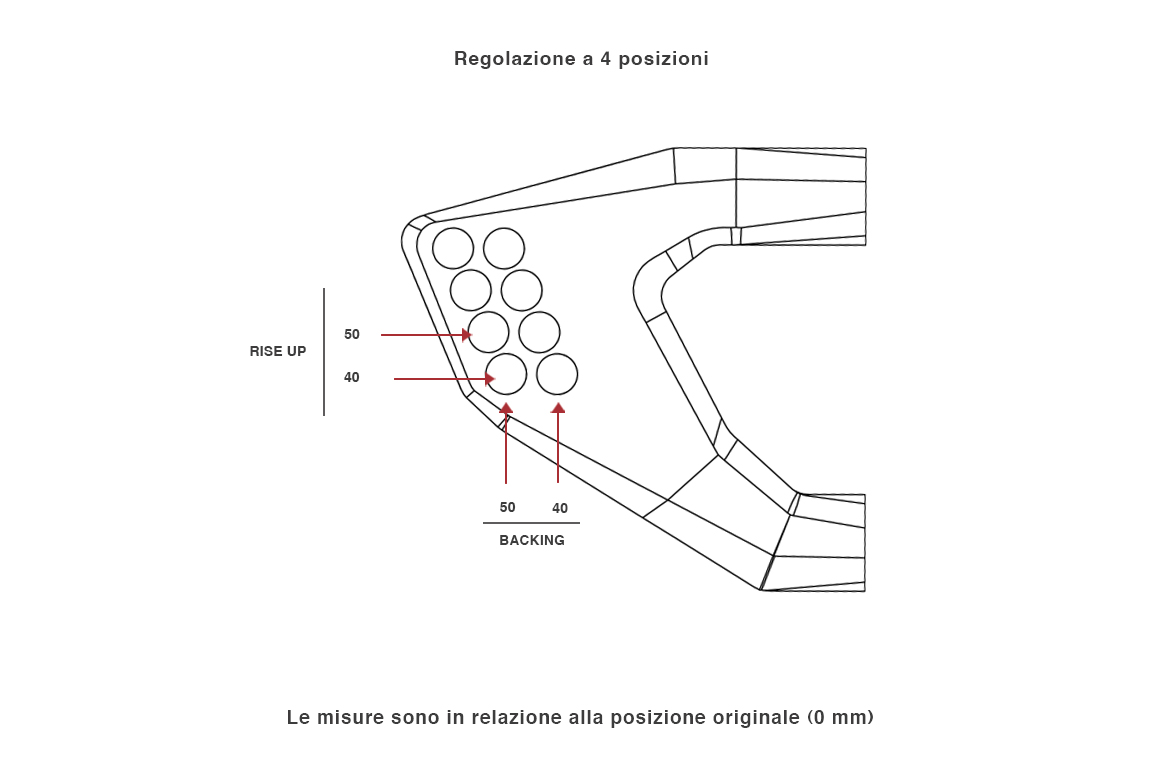 Regolazione a 4 posizioni

RISE UP
50
40

50
40
BACKING

Le misure sono in relazione alla posizione originale (0 mm)