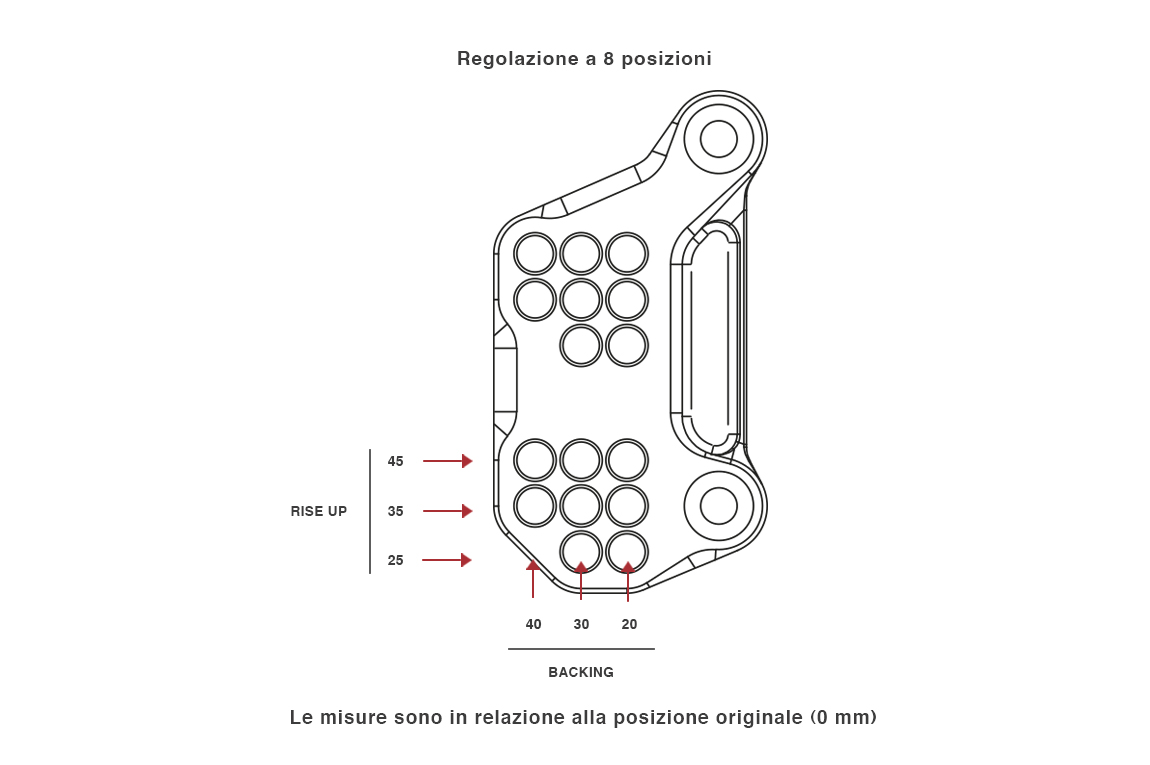 Regolazione a 8 posizioni

RISE UP

45

35

25

40

30

20

BACKING

Le misure sono in relazione alla posizione originale (0 mm)