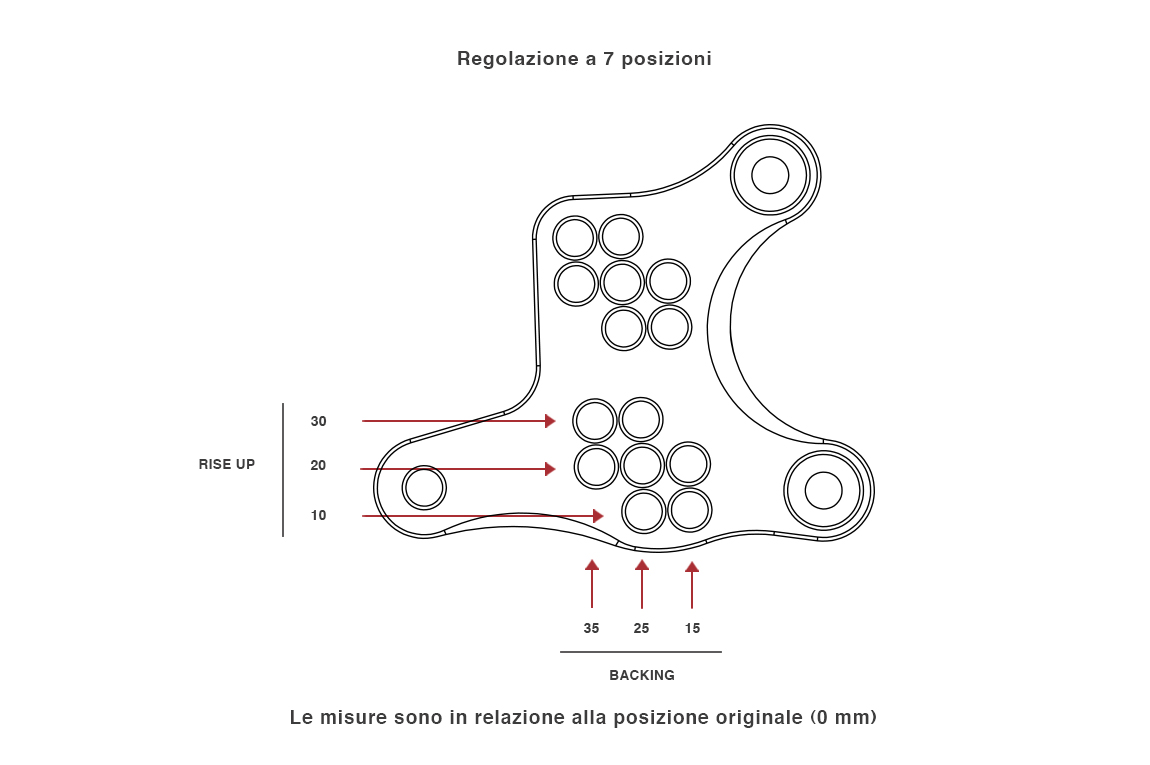 Regolazione a 7 posizioni

RISE UP

30

20

10

35

25

15

BACKING

Le misure sono in relazione alla posizione originale (0 mm)