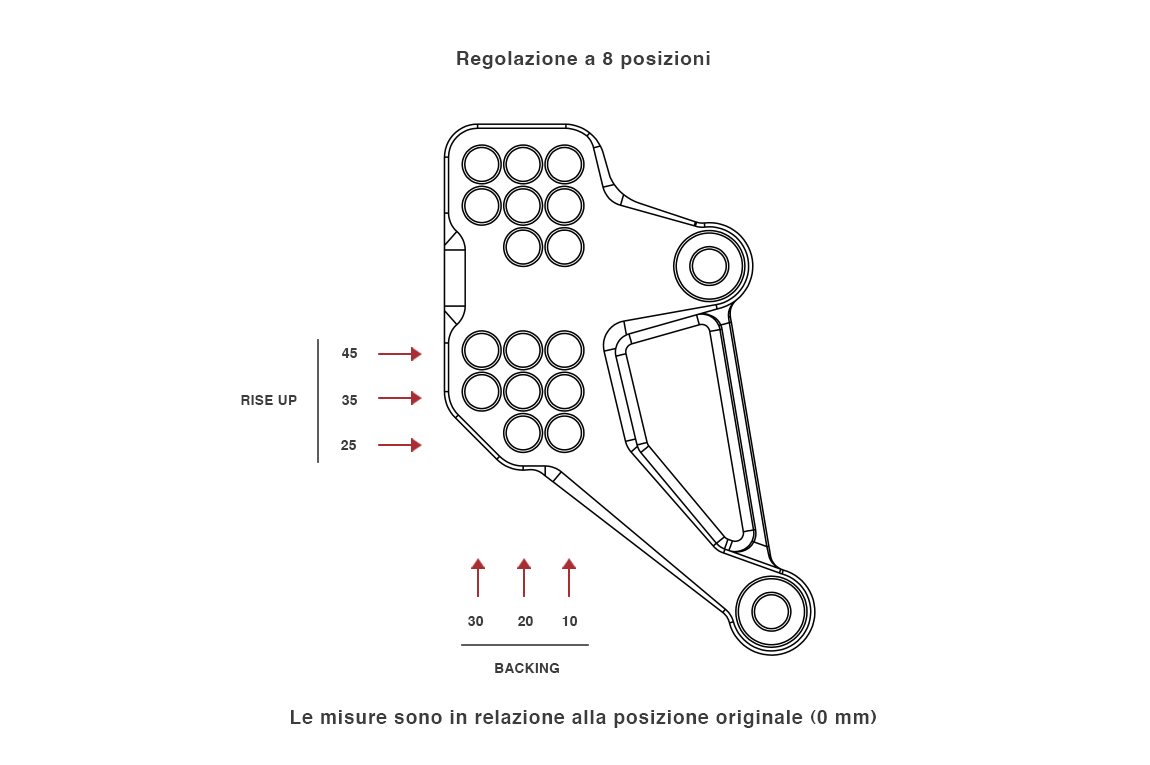 Regolazione a 8 posizioni

RISE UP

45

35

25

30 20 10

BACKING

Le misure sono in relazione alla posizione originale (0 mm)