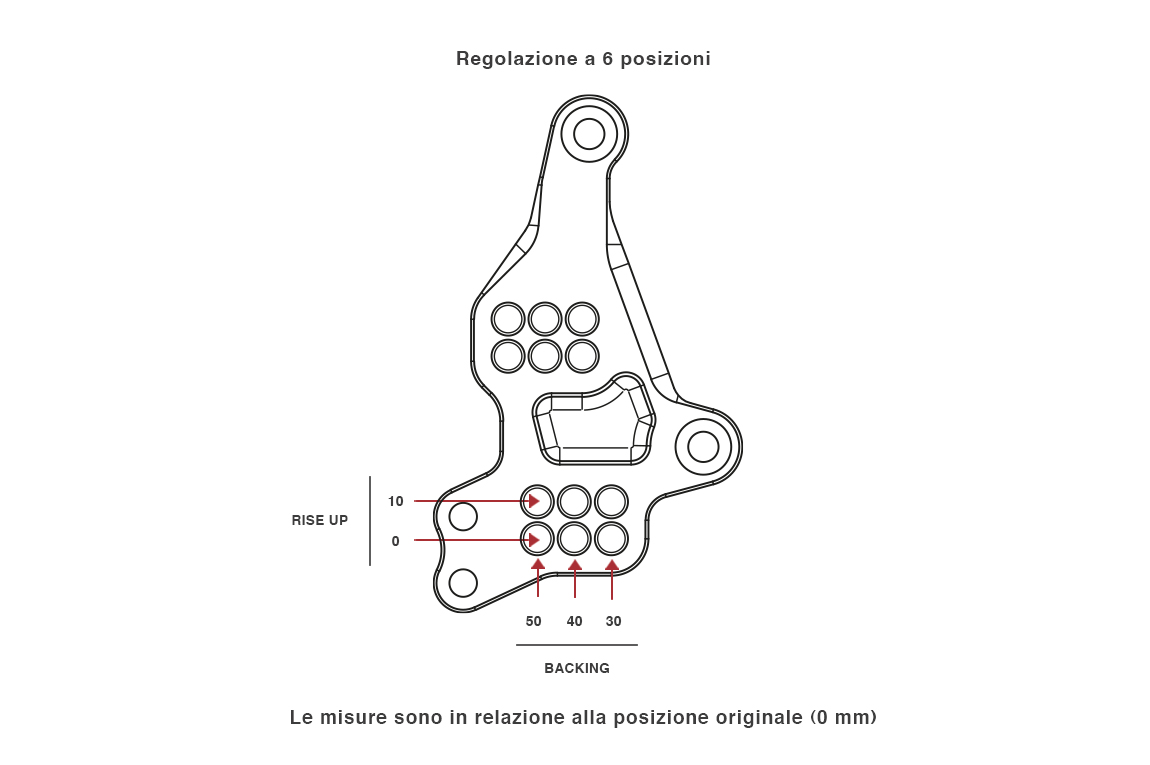 Regolazione a 6 posizioni

RISE UP

10

0

50

40

30

BACKING

Le misure sono in relazione alla posizione originale (0 mm)