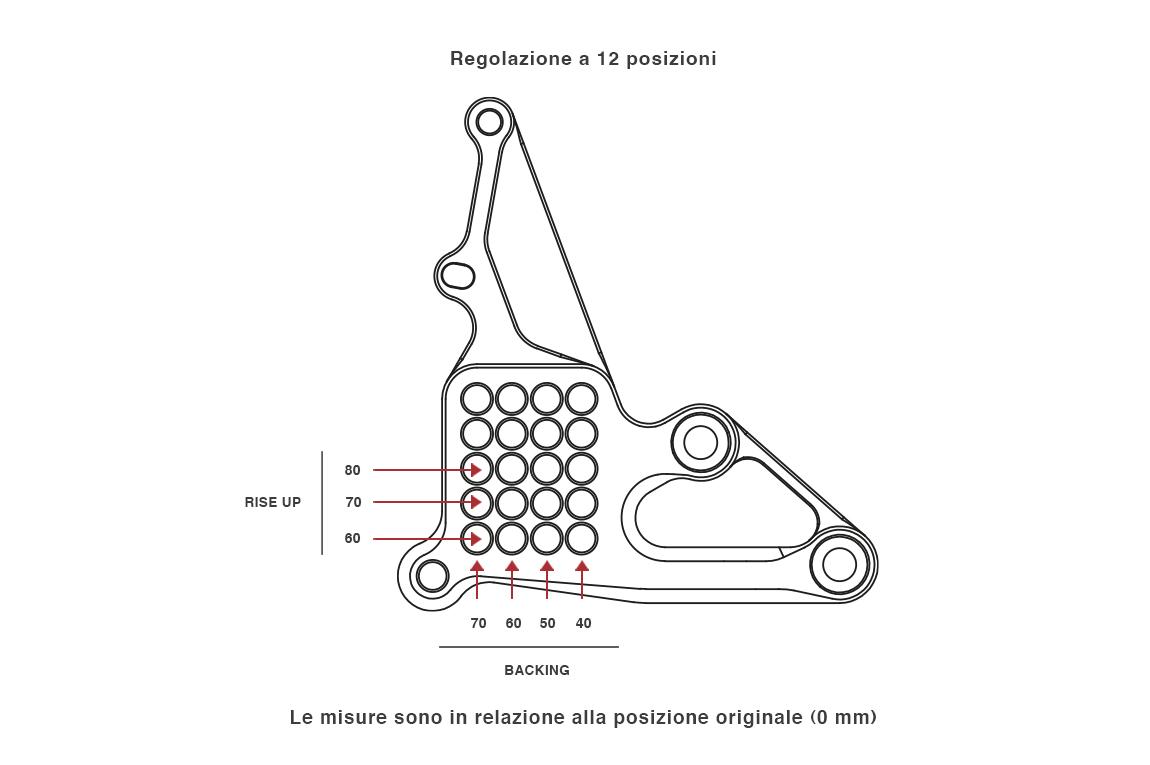 Regolazione a 12 posizioni

RISE UP

80

70

60

70 60 50 40

BACKING

Le misure sono in relazione alla posizione originale (0 mm)