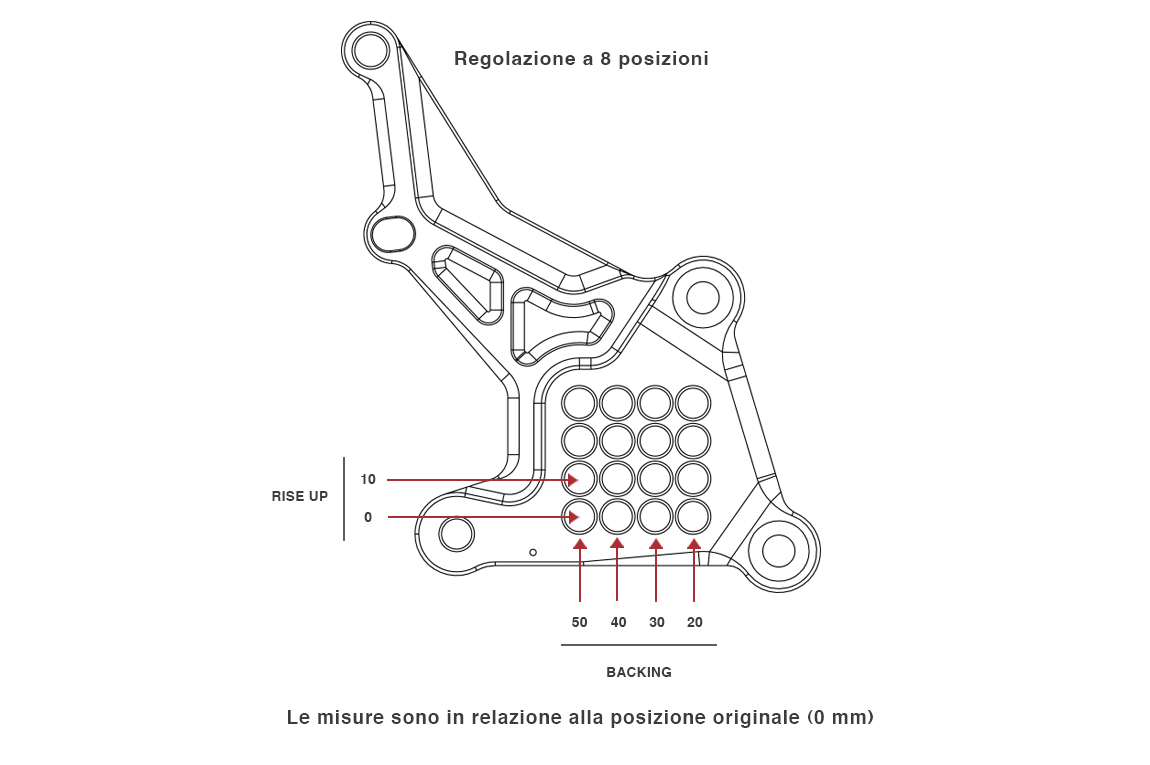 Regolazione a 8 posizioni

RISE UP
10
0

50 40 30 20

BACKING

Le misure sono in relazione alla posizione originale (0 mm)