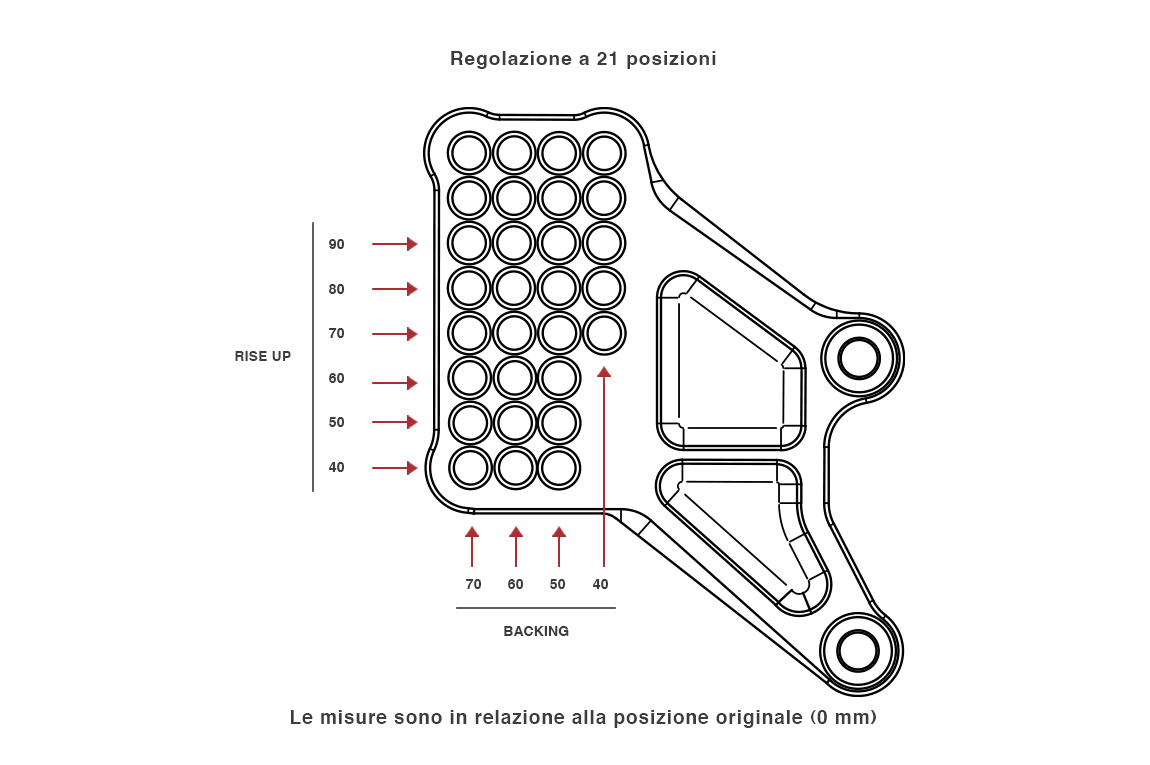 Regolazione a 21 posizioni

RISE UP

90
80
70
60
50
40

70 60 50 40

BACKING

Le misure sono in relazione alla posizione originale (0 mm)