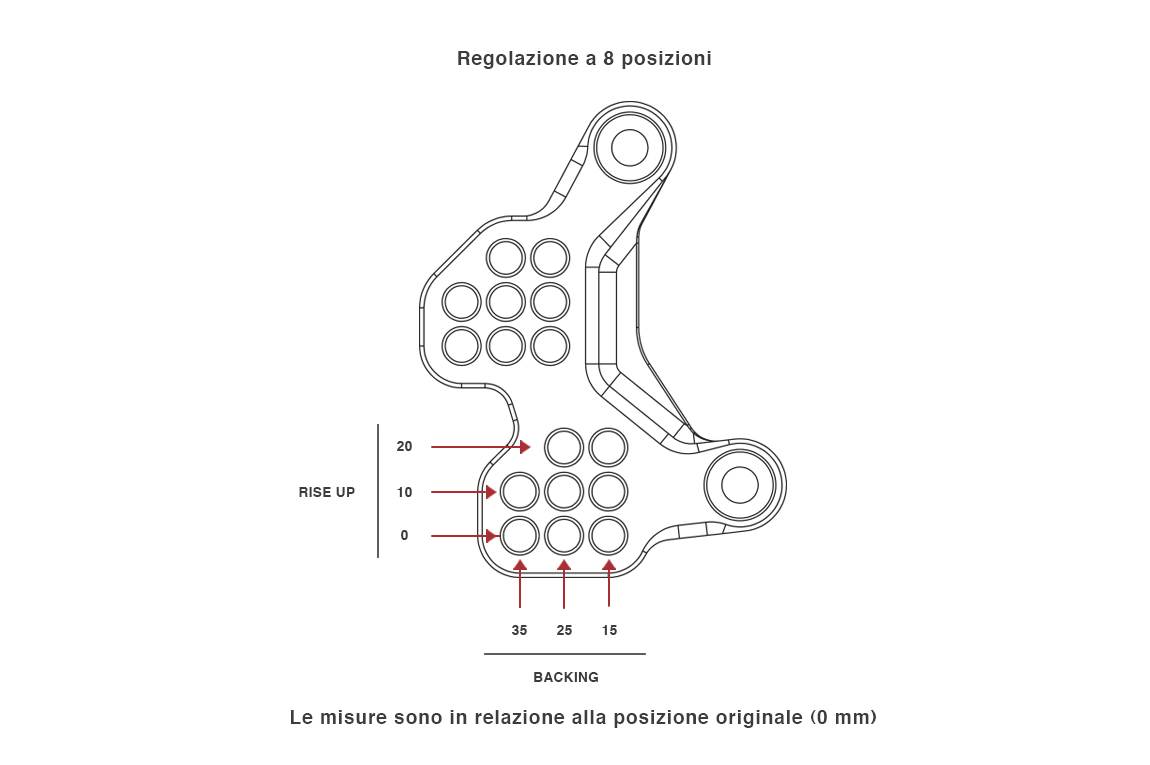 Regolazione a 8 posizioni

RISE UP

20

10

0

35 25 15

BACKING

Le misure sono in relazione alla posizione originale (0 mm)