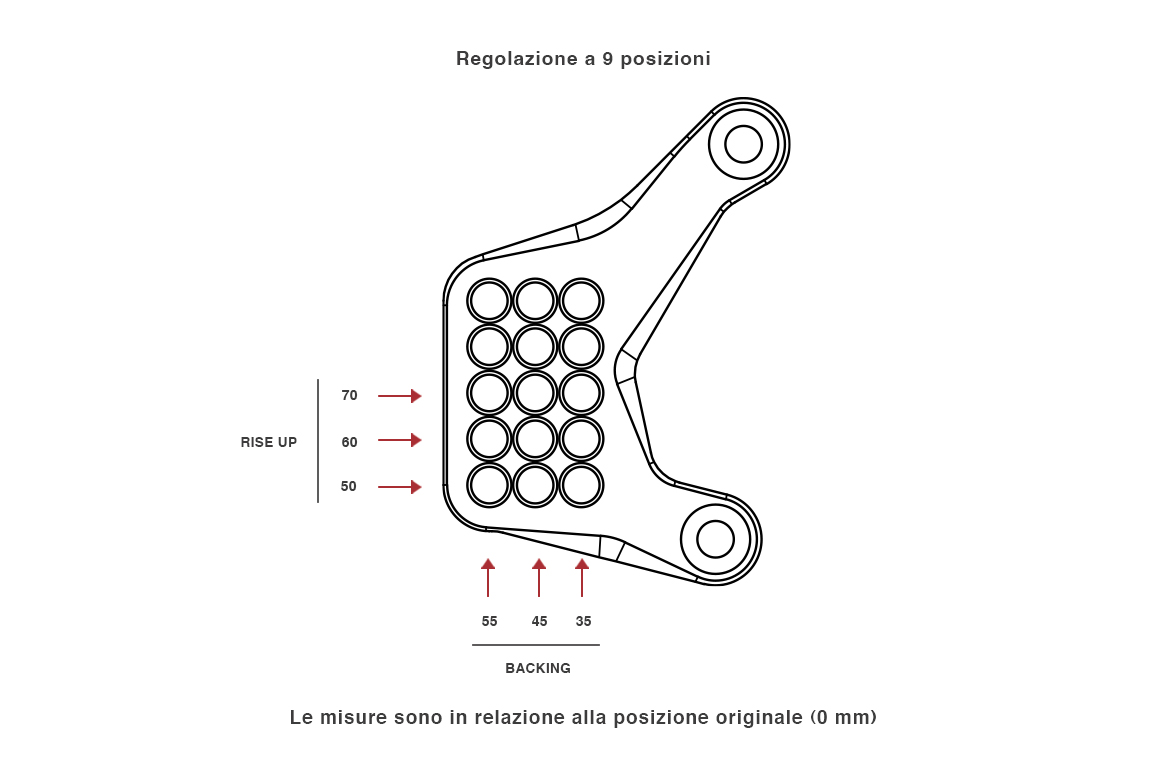 Regolazione a 9 posizioni

RISE UP
70
60
50

55
45
35
BACKING

Le misure sono in relazione alla posizione originale (0 mm)