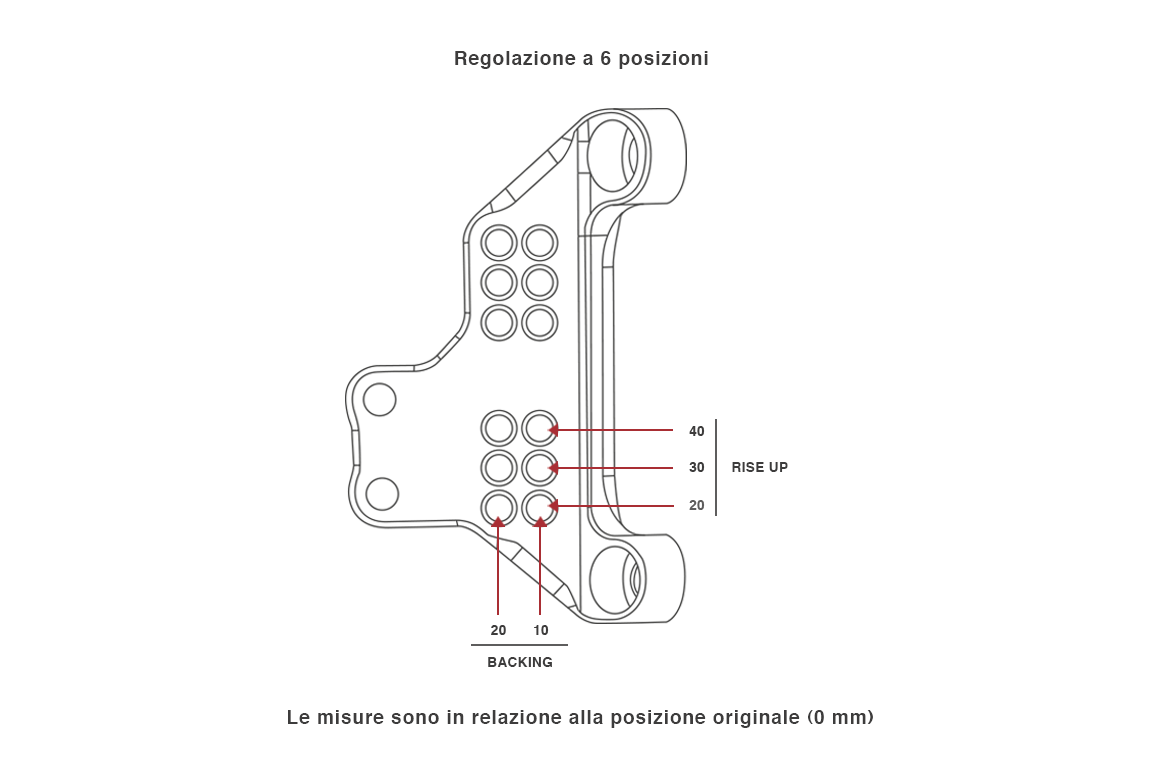 Regolazione a 6 posizioni

40
30
20
RISE UP

20
10
BACKING

Le misure sono in relazione alla posizione originale (0 mm)