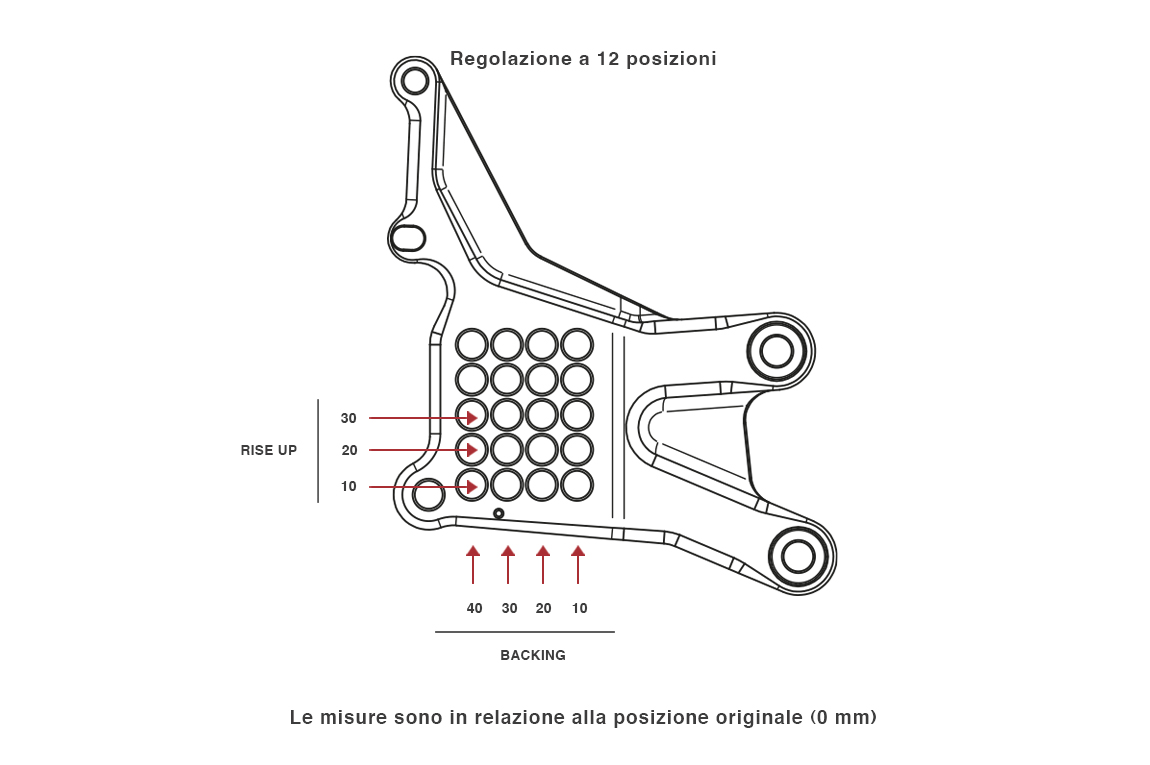 Regolazione a 12 posizioni

RISE UP

30

20

10

40 30 20 10

BACKING

Le misure sono in relazione alla posizione originale (0 mm)