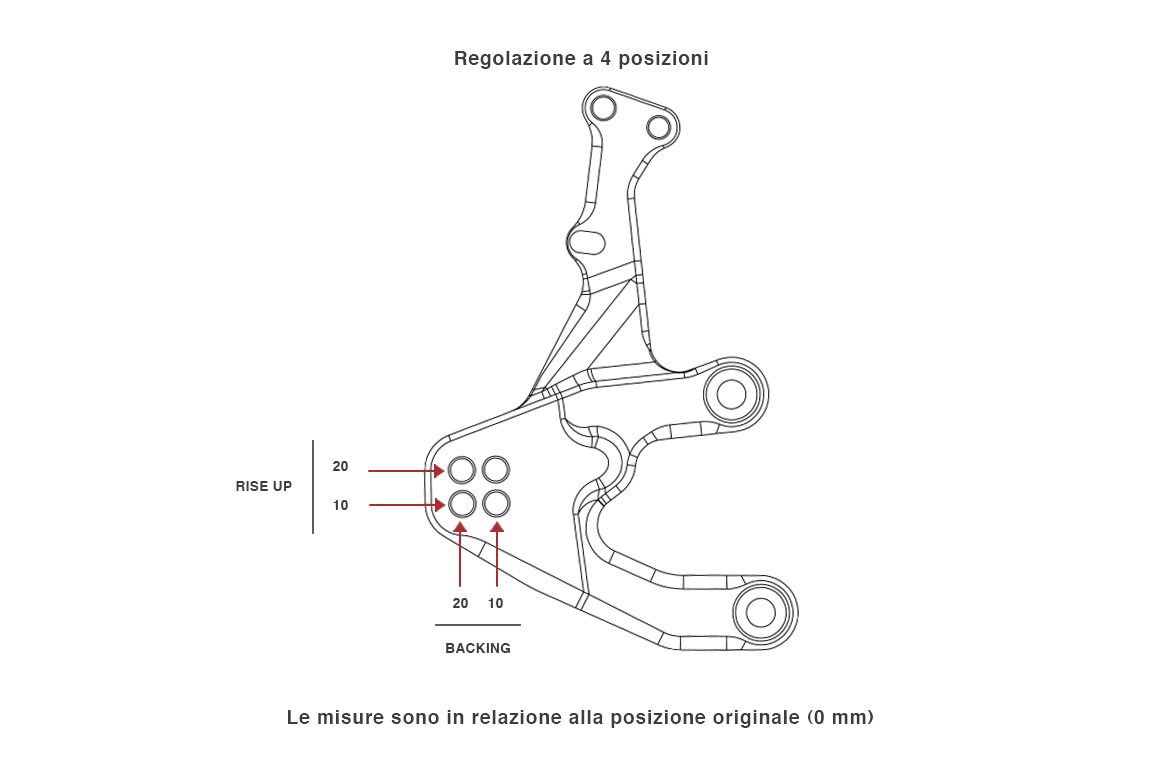 Regolazione a 4 posizioni

RISE UP

20

10

20 10

BACKING

Le misure sono in relazione alla posizione originale (0 mm)